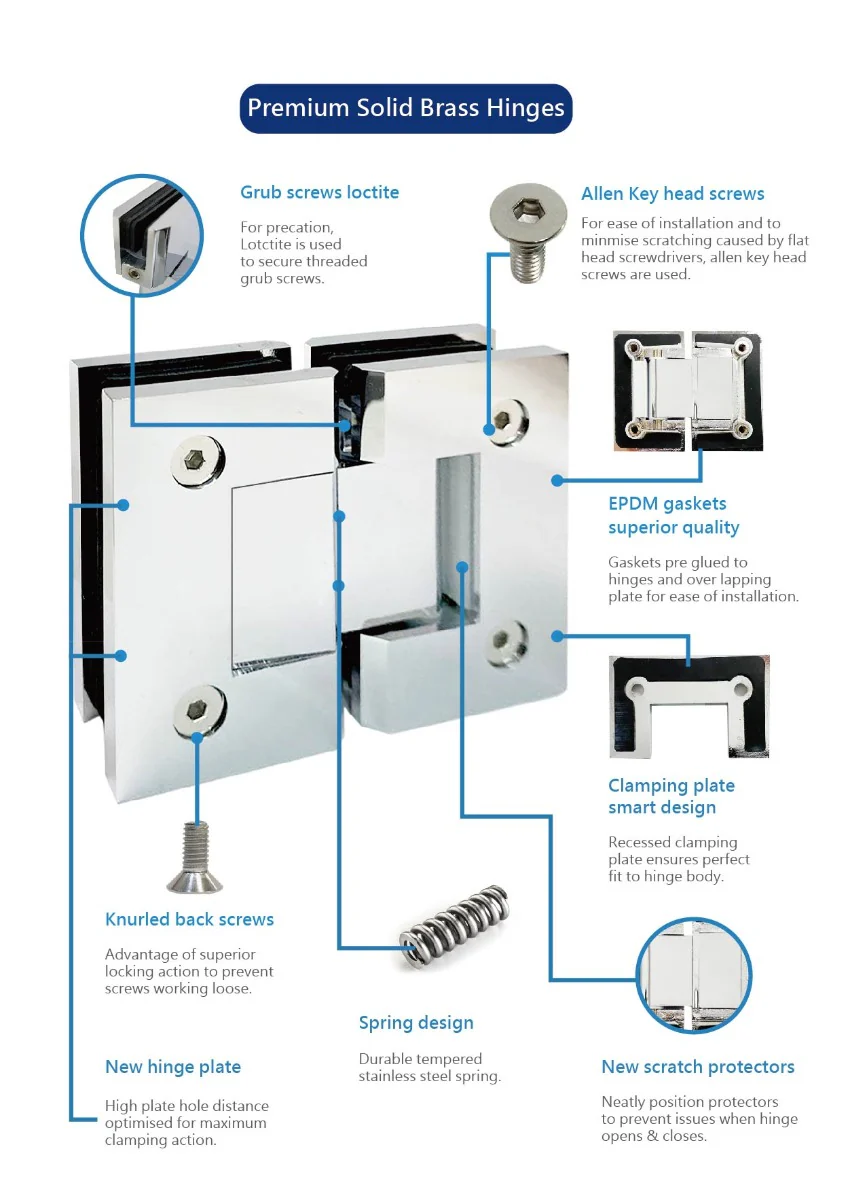 Premium Solid Brass Hinges

Grub screws loctite

For precation, Lotctite is used to secure threaded grub screws.

Allen Key head screws

For ease of installation and to minmise scratching caused by flat head screwdrivers, allen key head screws are used.

EPDM gaskets superior quality

Gaskets pre glued to hinges and over lapping plate for ease of installation.

Clamping plate smart design

Recessed clamping plate ensures perfect fit to hinge body.

Knurled back screws

Advantage of superior locking action to prevent screws working loose.

Spring design

Durable tempered stainless steel spring.

New hinge plate

High plate hole distance optimised for maximum clamping action.

New scratch protectors

Neatly position protectors to prevent issues when hinge opens & closes.